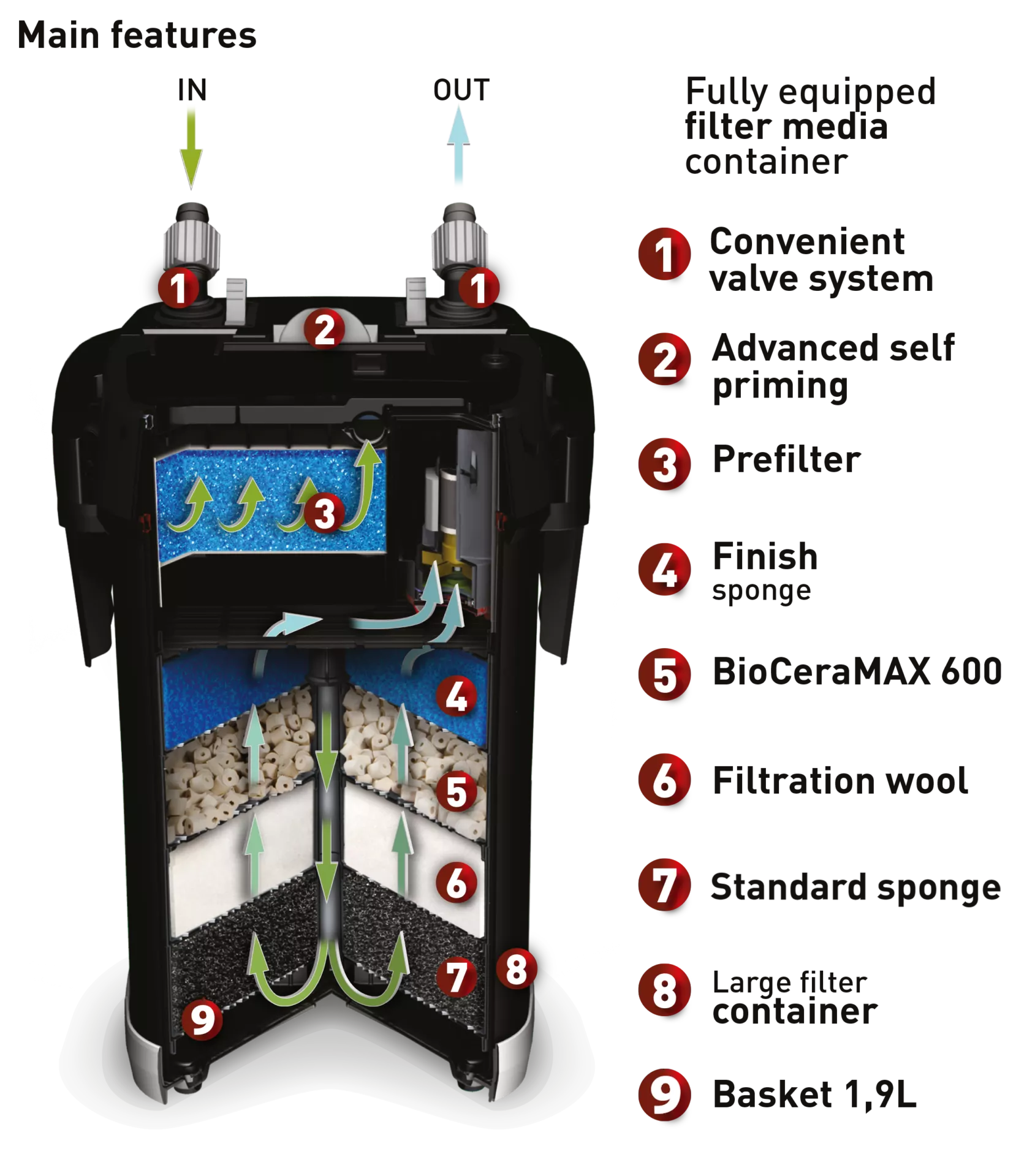 Main features

IN

OUT

1 1 2 3 4 5 6 7 8 9

Fully equipped filter media container

1 Convenient valve system

2 Advanced self priming

3 Prefilter

4 Finish sponge

5 BioCeraMAX 600

6 Filtration wool

7 Standard sponge

8 Large filter container

9 Basket 1,9L